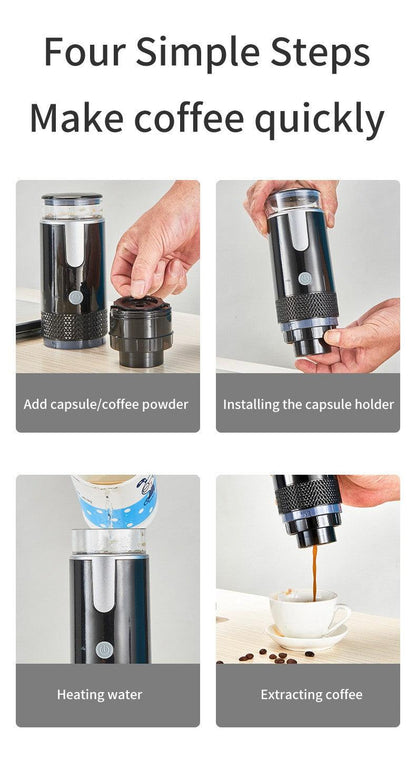 Four Simple Steps
Make coffee quickly

Add capsule/coffee powder

Installing the capsule holder

Heating water

Extracting coffee