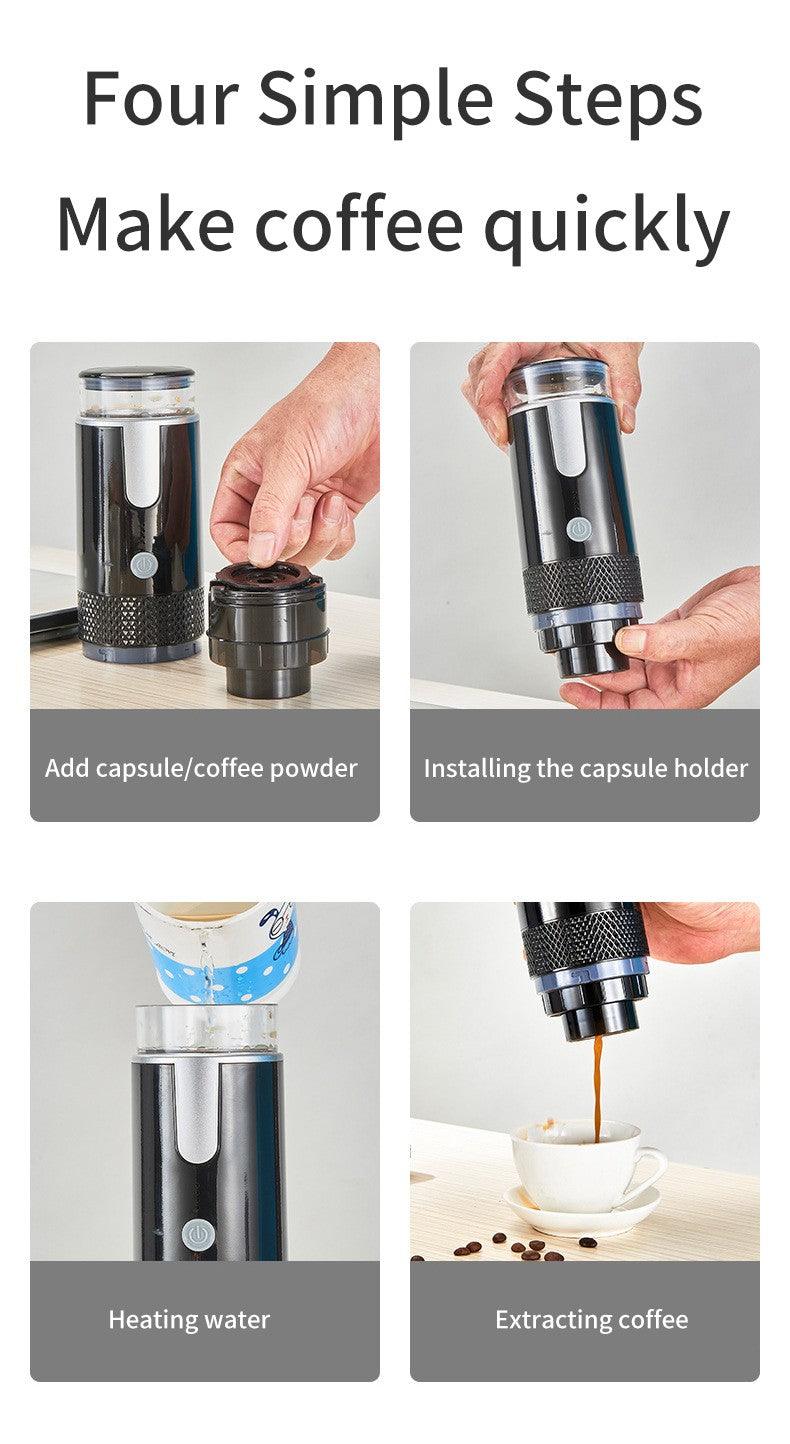 Four Simple Steps
Make coffee quickly

Add capsule/coffee powder

Installing the capsule holder

Heating water

Extracting coffee